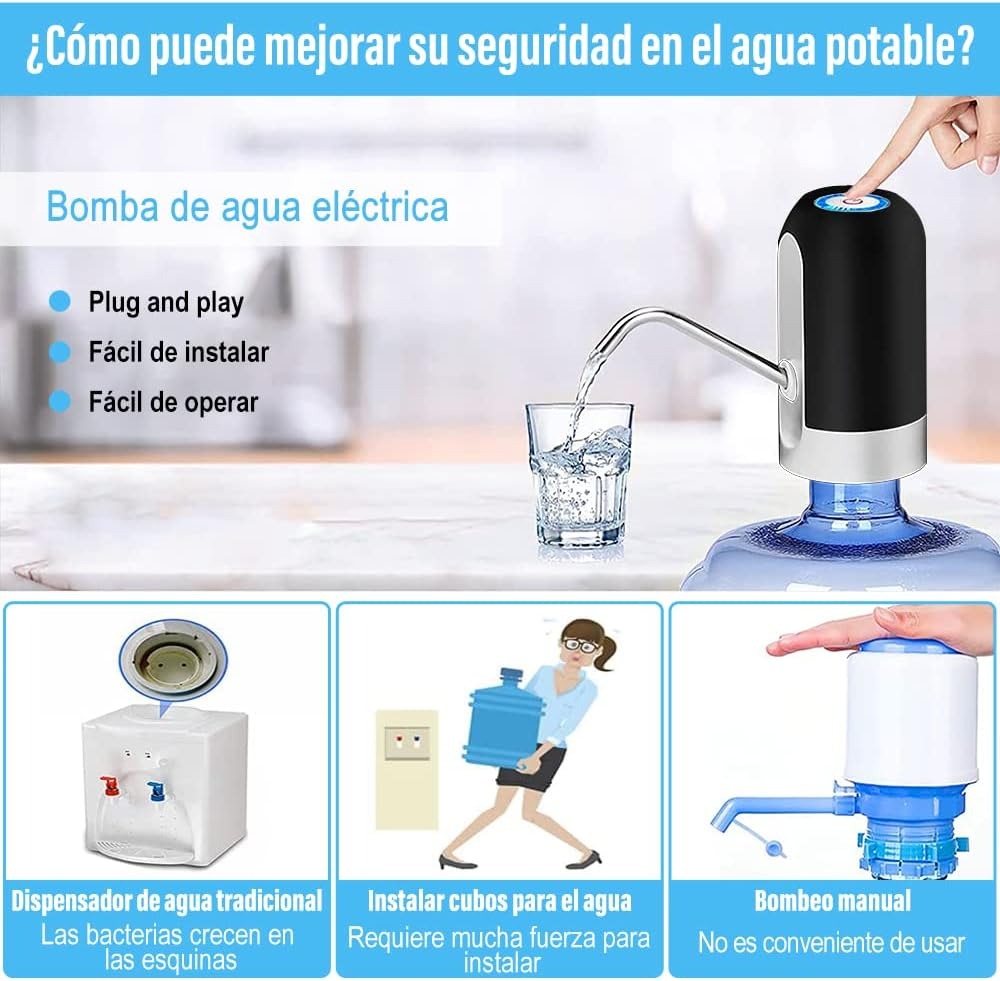 ¿Cómo puede mejorar su seguridad en el agua potable?

Bomba de agua eléctrica

Plug and play
Fácil de instalar
Fácil de operar

Dispensador de agua tradicional
Las bacterias crecen en las esquinas

Instalar cubos para el agua
Requiere mucha fuerza para instalar

Bombeo manual
No es conveniente de usar