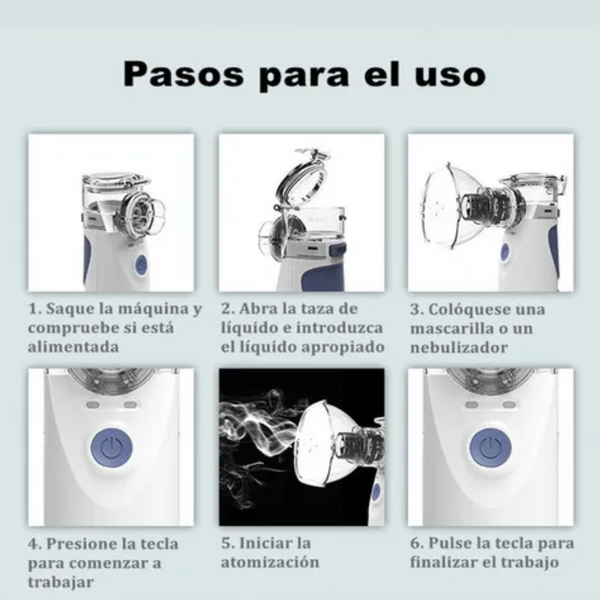 Pasos para el uso

1. Saque la máquina y compruebe si está alimentada

2. Abra la taza de líquido e introduzca el líquido apropiado

3. Colóquese una mascarilla o un nebulizador

4. Presione la tecla para comenzar a trabajar

5. Iniciar la atomización

6. Pulse la tecla para finalizar el trabajo